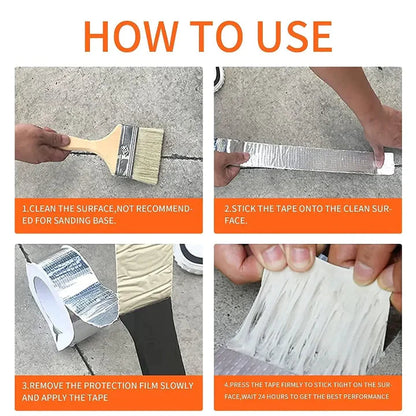 HOW TO USE

1.CLEAN THE SURFACE,NOT RECOMMENDED FOR SANDING BASE.

2.STICK THE TAPE ONTO THE CLEAN SURFACE.

3.REMOVE THE PROTECTION FILM SLOWLY AND APPLY THE TAPE

4.PRESS THE TAPE FIRMLY TO STICK TIGHT ON THE SURFACE,WAIT 24 HOURS TO GET THE BEST PERFORMANCE